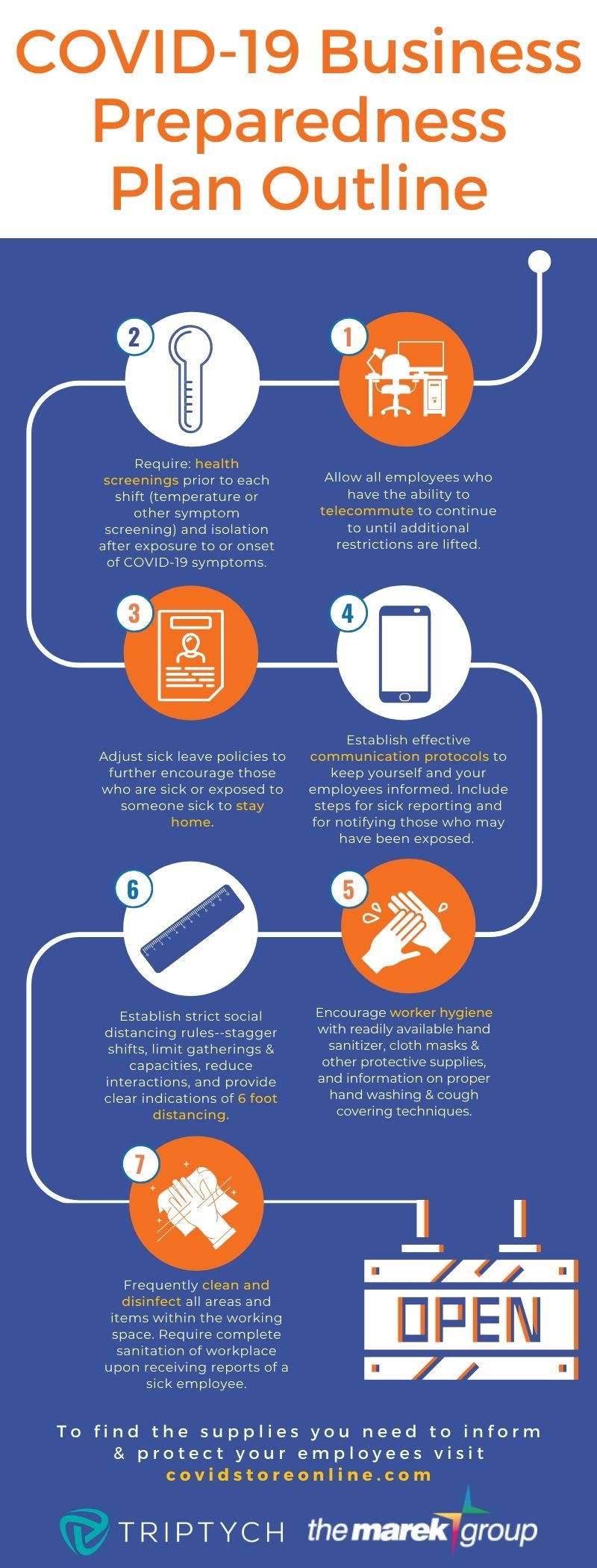 COVID-19 Business Preparedness Plan Outline

1

Allow all employees who have the ability to telecommute to continue to until additional restrictions are lifted.

2

Require: health screenings prior to each shift (temperature or other symptom screening) and isolation after exposure to or onset of COVID-19 symptoms.

3

Adjust sick leave policies to further encourage those who are sick or exposed to someone sick to stay home.

4

Establish effective communication protocols to keep yourself and your employees informed. Include steps for sick reporting and for notifying those who may have been exposed.

5

Encourage worker hygiene with readily available hand sanitizer, cloth masks & other protective supplies, and information on proper hand washing & cough covering techniques.

6

Establish strict social distancing rules--stagger shifts, limit gatherings & capacities, reduce interactions, and provide clear indications of 6 foot distancing.

7

Frequently clean and disinfect all areas and items within the working space. Require complete sanitation of workplace upon receiving reports of a sick employee.

OPEN

To find the supplies you need to inform & protect your employees visit covidstoreonline.com

TRIPTYCH

the marek group